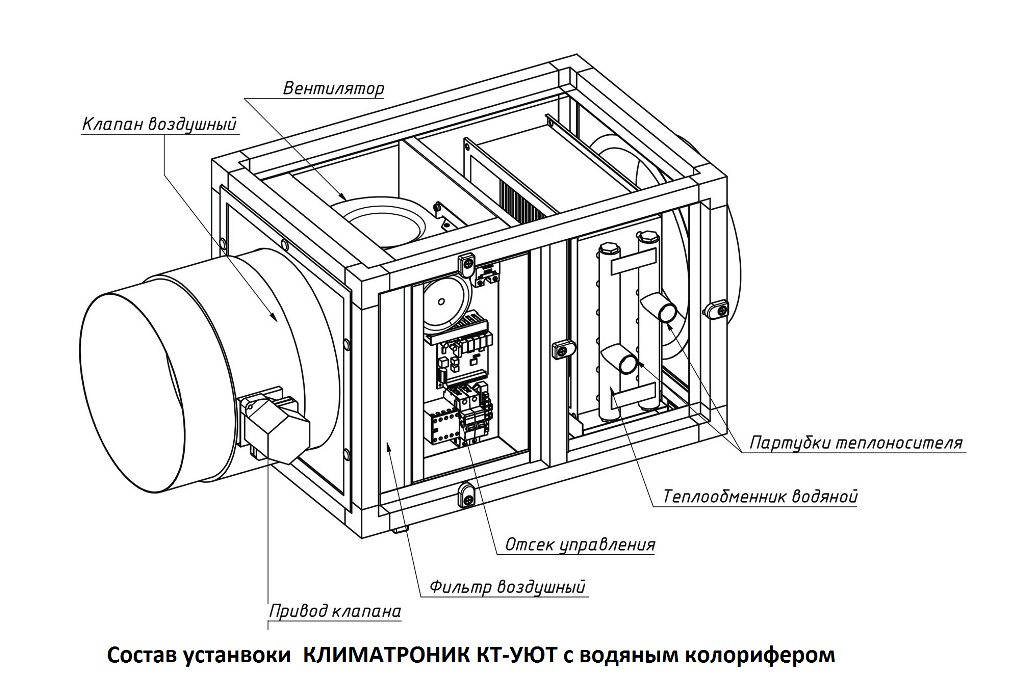 Вентилятор

Клапан воздушный

Партубки теплоносителя

Теплообменник водяной

Отсек управления

Фильтр воздушный

Привод клапана

Состав установки КЛИМАТРОНИК КТ-УЮТ с водяным колорифером